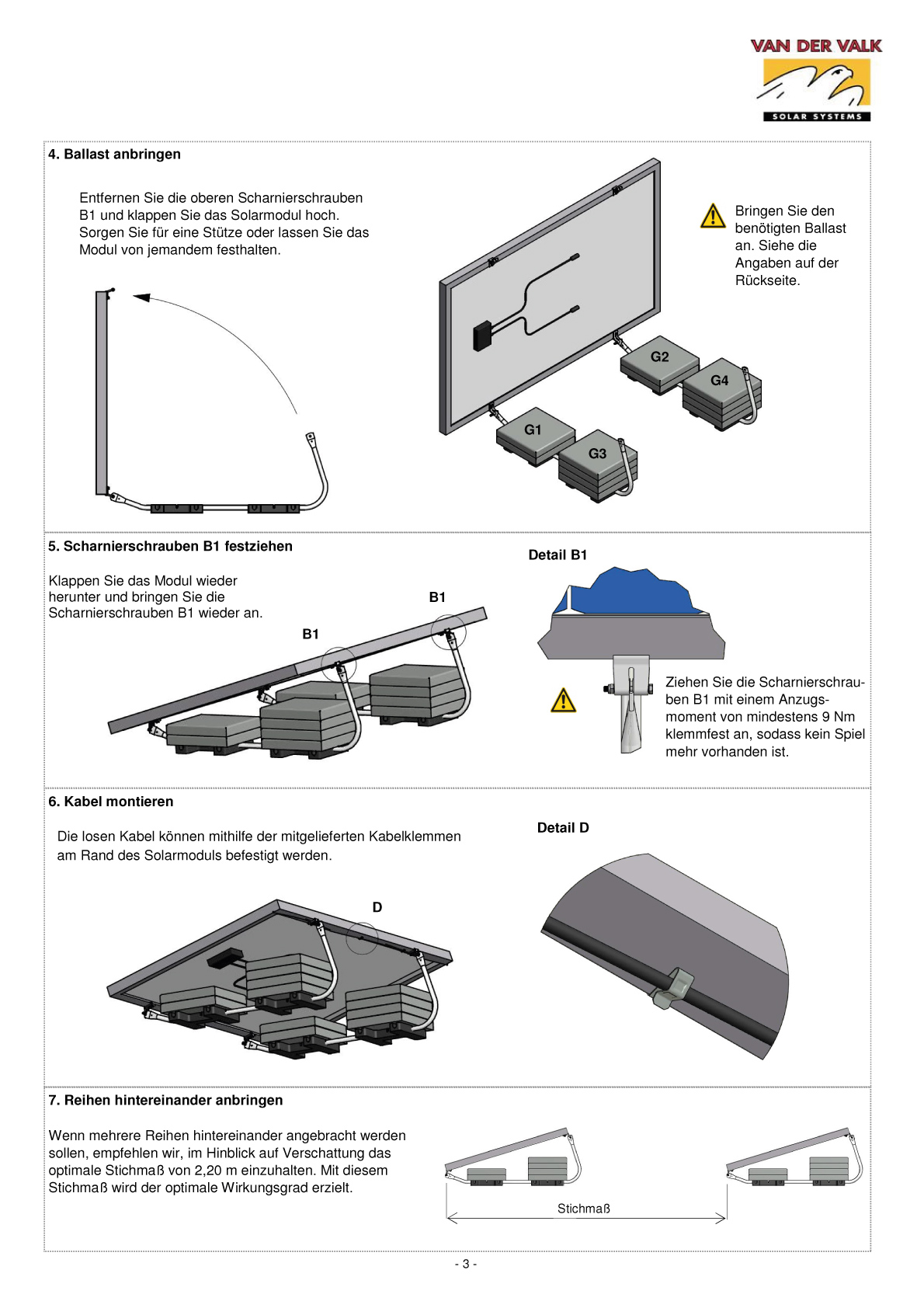 VAN DER VALK
SOLAR SYSTEMS

4. Ballast anbringen

Entfernen Sie die oberen Scharnierschrauben B1 und klappen Sie das Solarmodul hoch. Sorgen Sie für eine Stütze oder lassen Sie das Modul von jemandem festhalten.

Bringen Sie den benötigten Ballast an. Siehe die Angaben auf der Rückseite.

G2
G4
G1
G3

5. Scharnierschrauben B1 festziehen

Klappen Sie das Modul wieder herunter und bringen Sie die Scharnierschrauben B1 wieder an.

B1
B1

Detail B1

Ziehen Sie die Scharnierschrauben B1 mit einem Anzugsmoment von mindestens 9 Nm klemmfest an, sodass kein Spiel mehr vorhanden ist.

6. Kabel montieren

Die losen Kabel können mithilfe der mitgelieferten Kabelklemmen am Rand des Solarmoduls befestigt werden.

D

Detail D

7. Reihen hintereinander anbringen

Wenn mehrere Reihen hintereinander angebracht werden sollen, empfehlen wir, im Hinblick auf Verschattung das optimale Stichmaß von 2,20 m einzuhalten. Mit diesem Stichmaß wird der optimale Wirkungsgrad erzielt.

Stichmaß

- 3 -